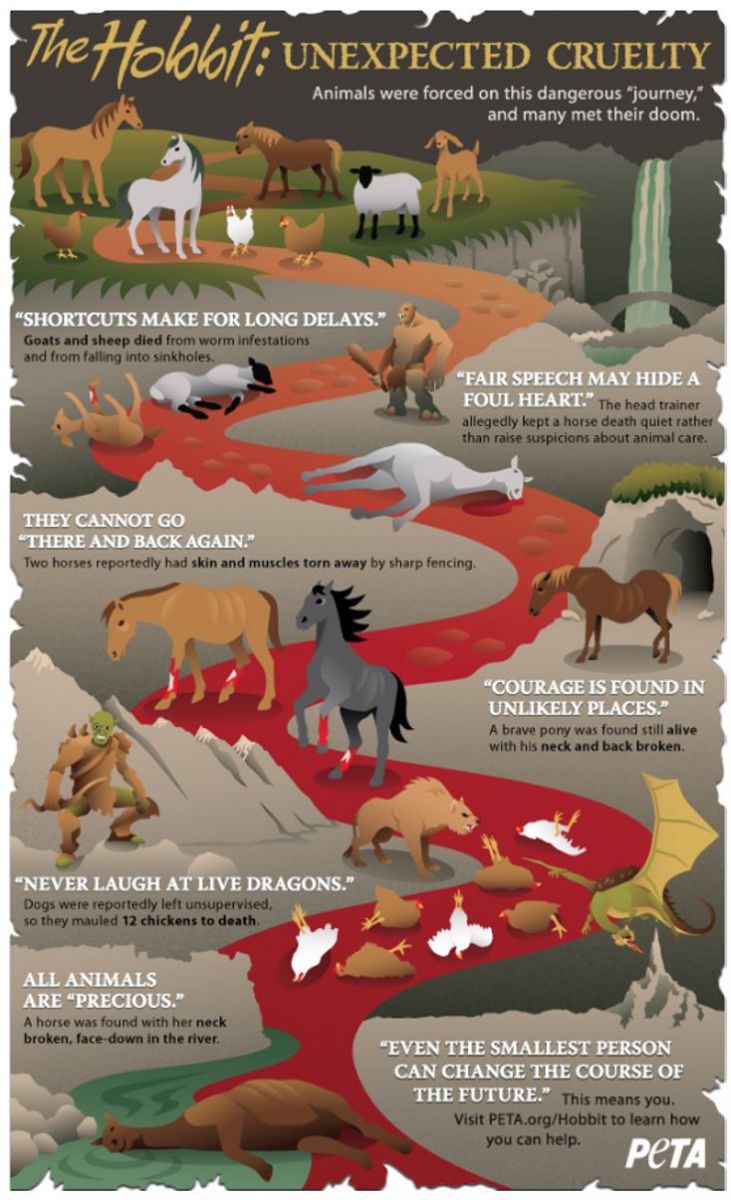 The Hobbit: UNEXPECTED CRUELTY

Animals were forced on this dangerous "journey," and many met their doom.

"SHORTCUTS MAKE FOR LONG DELAYS."
Goats and sheep died from worm infestations and from falling into sinkholes.

"FAIR SPEECH MAY HIDE A FOUL HEART." The head trainer allegedly kept a horse death quiet rather than raise suspicions about animal care.

THEY CANNOT GO "THERE AND BACK AGAIN."
Two horses reportedly had skin and muscles torn away by sharp fencing.

"COURAGE IS FOUND IN UNLIKELY PLACES."
A brave pony was found still alive with his neck and back broken.

"NEVER LAUGH AT LIVE DRAGONS."
Dogs were reportedly left unsupervised, so they mauled 12 chickens to death.

ALL ANIMALS ARE "PRECIOUS."
A horse was found with her neck broken, face-down in the river.

"EVEN THE SMALLEST PERSON CAN CHANGE THE COURSE OF THE FUTURE." This means you.
Visit PETA.org/Hobbit to learn how you can help.

PETA